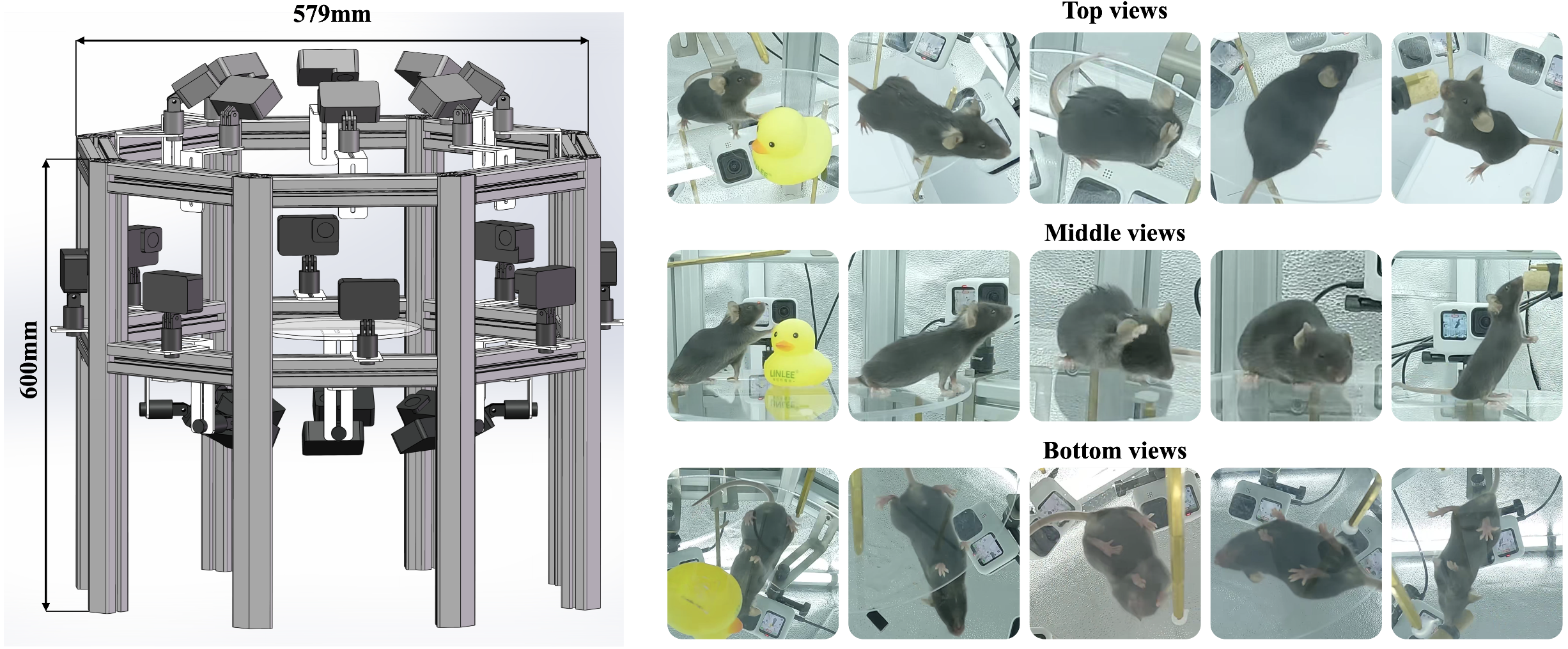 579mm

600mm

Top views

Middle views

LINLEE

Bottom views